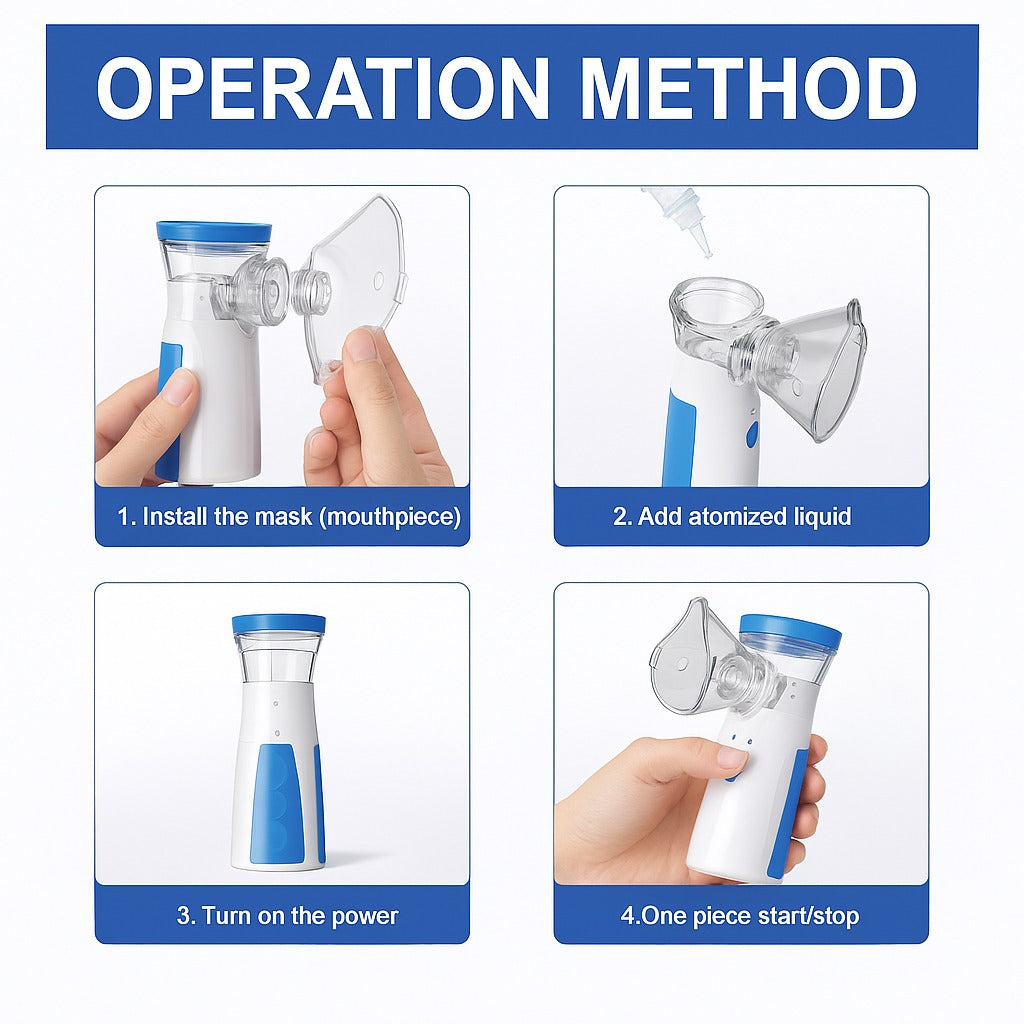 OPERATION METHOD

1. Install the mask (mouthpiece)

2. Add atomized liquid

3. Turn on the power

4.One piece start/stop